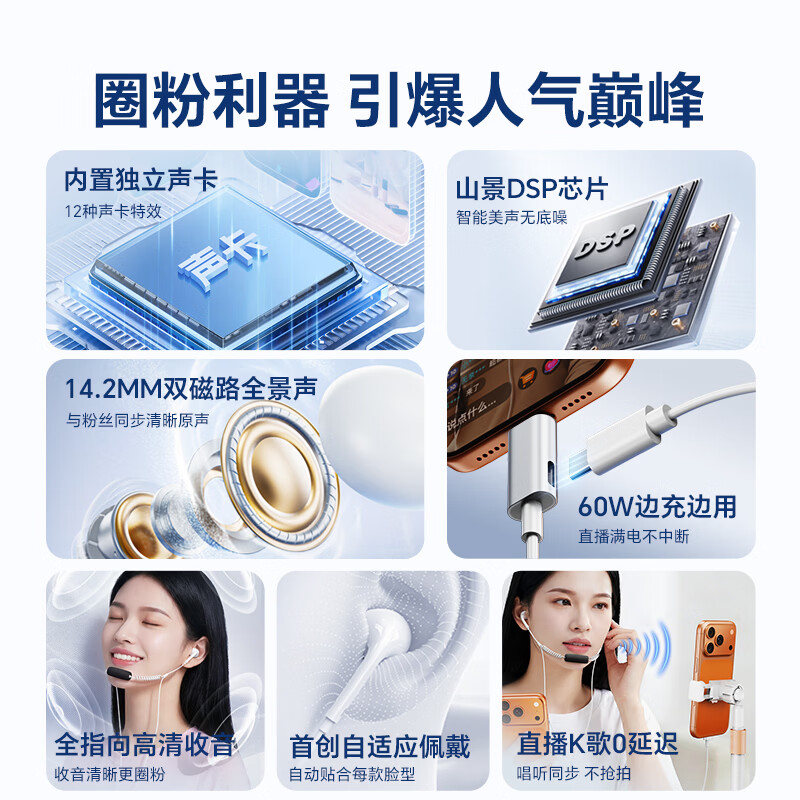 圈粉利器 引爆人气巅峰

内置独立声卡
12种声卡特效
声卡

山景DSP芯片
智能美声无底噪
DSP

14.2MM双磁路全景声
与粉丝同步清晰原声

说点什么...

60W边充边用
直播满电不中断

全指向高清收音
收音清晰更圈粉

首创自适应佩戴
自动贴合每款脸型

直播K歌0延迟
唱听同步 不抢拍