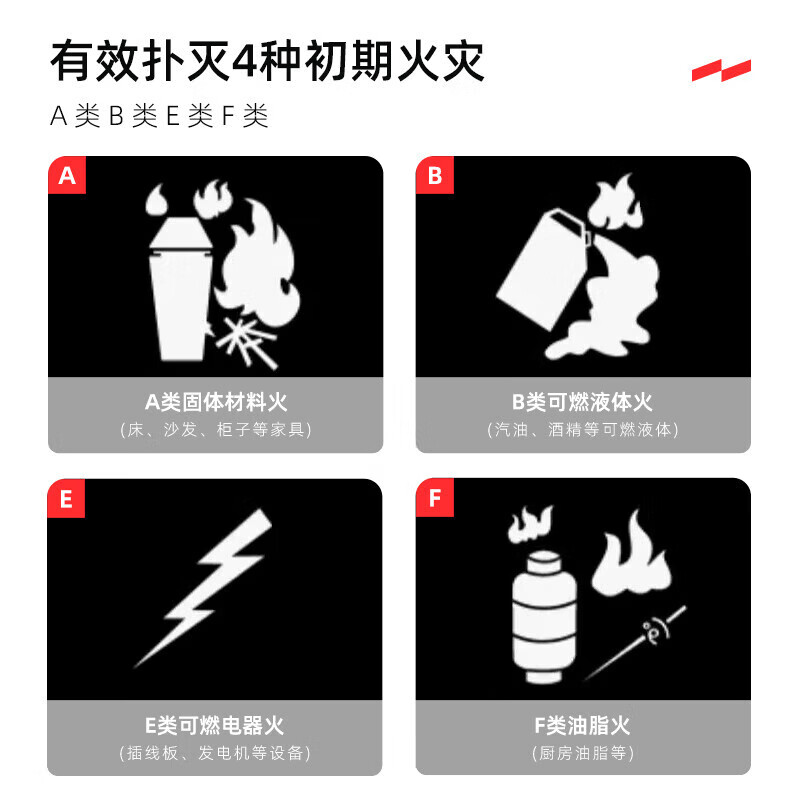 有效扑灭4种初期火灾

A类 B类 E类 F类

A

A类固体材料火
（床、沙发、柜子等家具）

B

B类可燃液体火
（汽油、酒精等可燃液体）

E

E类可燃电器火
（插线板、发电机等设备）

F

F类油脂火
（厨房油脂等）