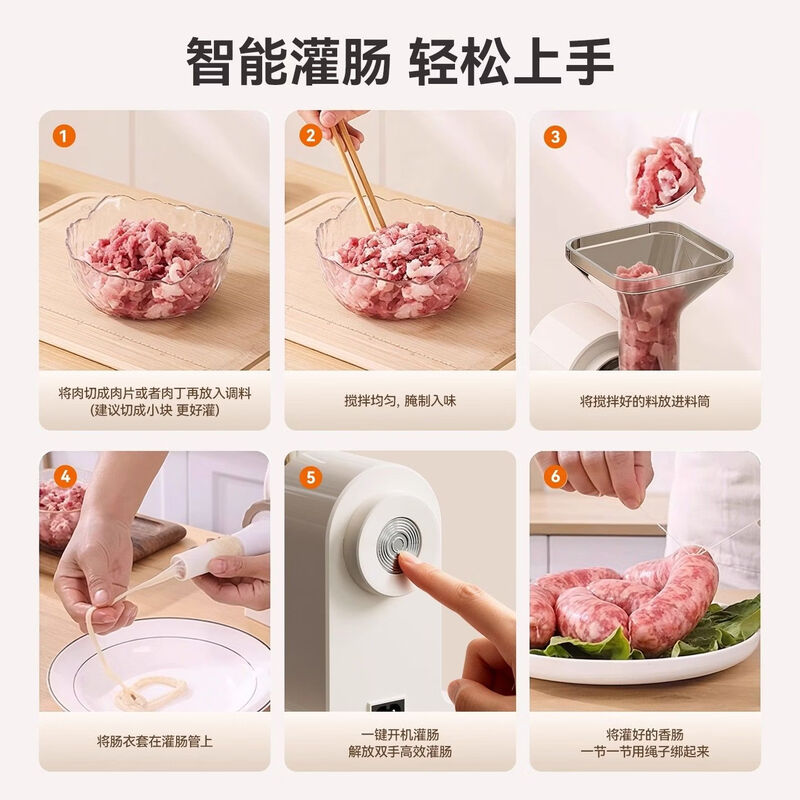 智能灌肠 轻松上手

1
将肉切成肉片或者肉丁再放入调料
(建议切成小块 更好灌)

2
搅拌均匀, 腌制入味

3
将搅拌好的料放进料筒

4
将肠衣套在灌肠管上

5
一键开机灌肠
解放双手高效灌肠

6
将灌好的香肠
一节一节用绳子绑起来