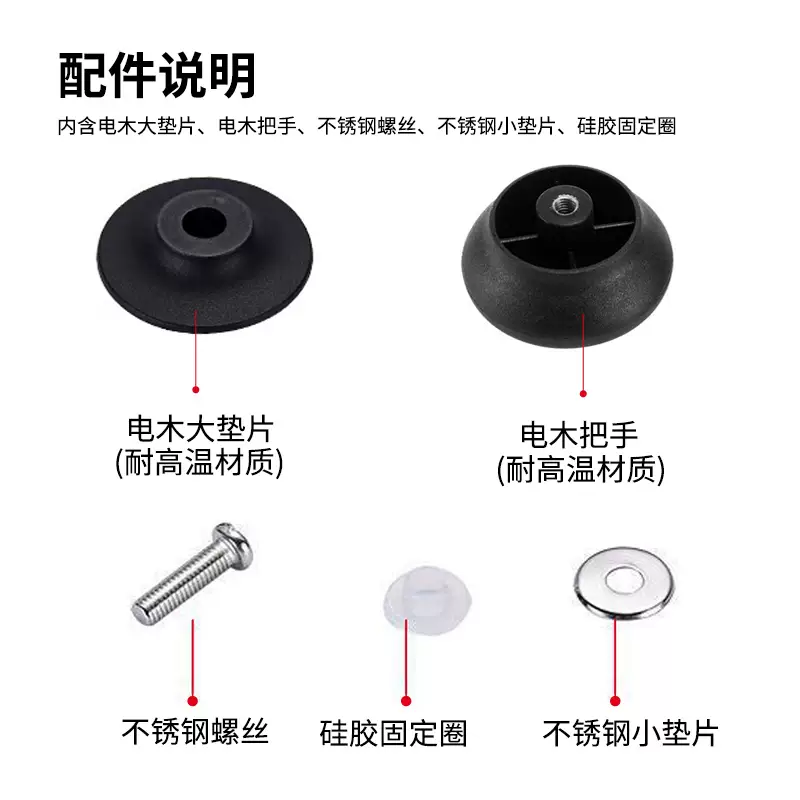 配件说明

内含电木大垫片、电木把手、不锈钢螺丝、不锈钢小垫片、硅胶固定圈

电木大垫片
(耐高温材质)

电木把手
(耐高温材质)

不锈钢螺丝

硅胶固定圈

不锈钢小垫片