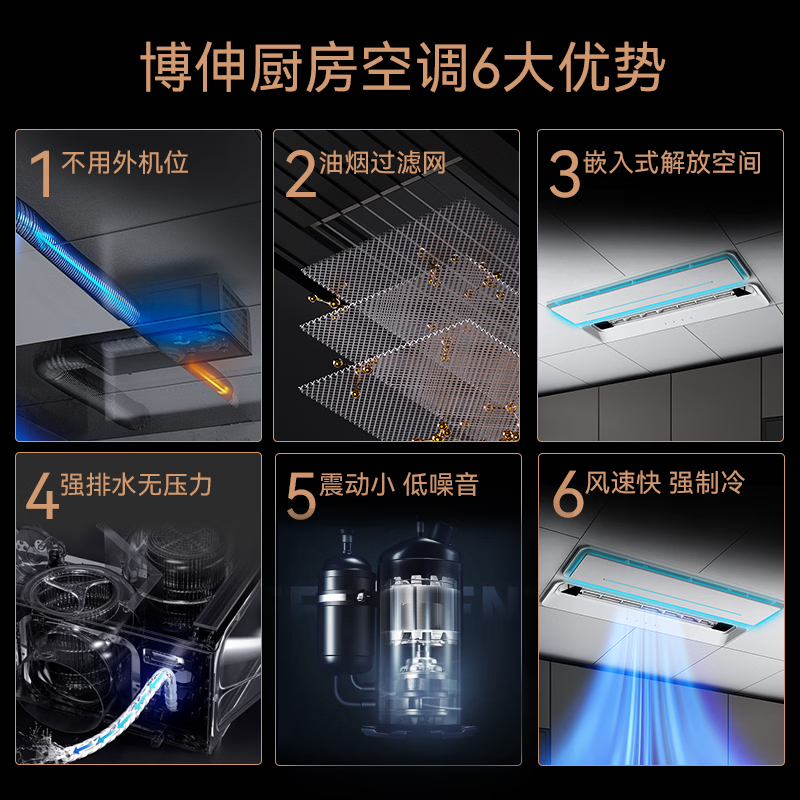 博伸厨房空调6大优势

1 不用外机位

2 油烟过滤网

3 嵌入式解放空间

4 强排水无压力

5 震动小 低噪音

6 风速快 强制冷