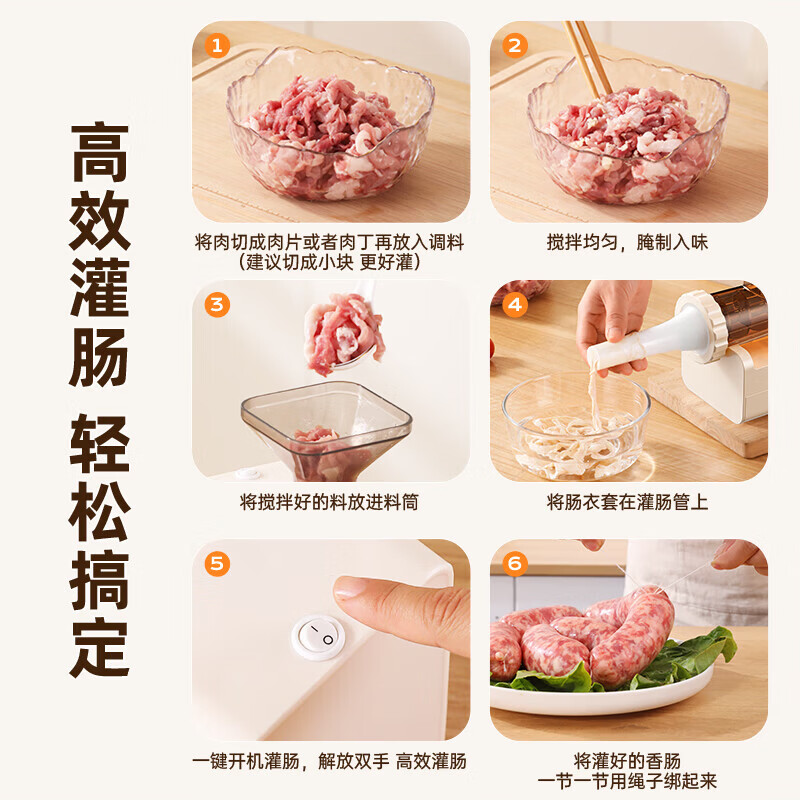 高效灌肠 轻松搞定

1
将肉切成肉片或者肉丁再放入调料
（建议切成小块 更好灌）

2
搅拌均匀，腌制入味

3
将搅拌好的料放进料筒

4
将肠衣套在灌肠管上

5
一键开机灌肠，解放双手 高效灌肠

6
将灌好的香肠
一节一节用绳子绑起来