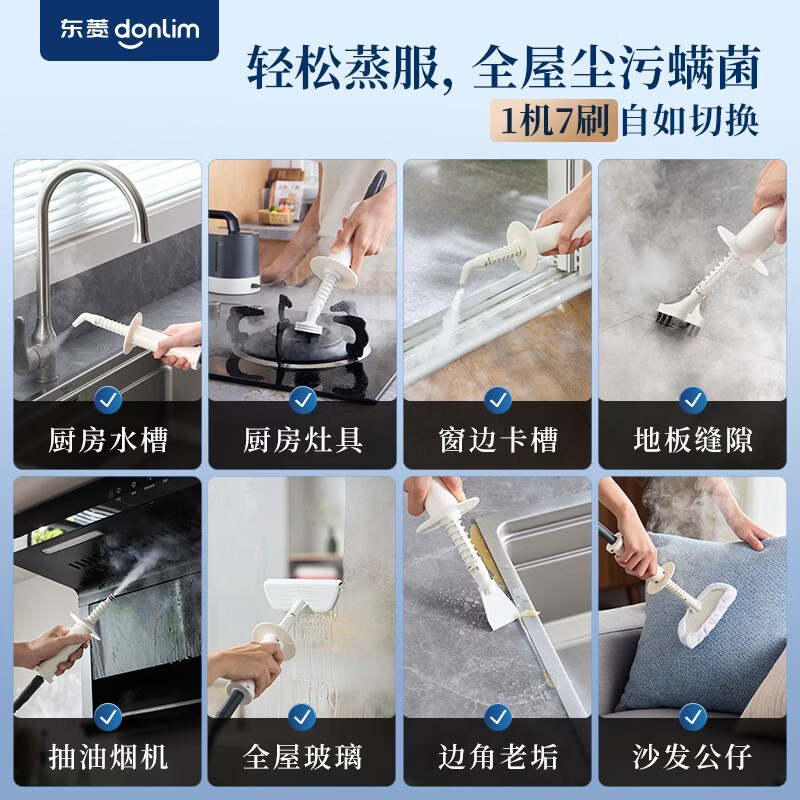 东菱 donlim

轻松蒸服，全屋尘污螨菌

1机7刷 自如切换

厨房水槽

厨房灶具

窗边卡槽

地板缝隙

抽油烟机

全屋玻璃

边角老垢

沙发公仔