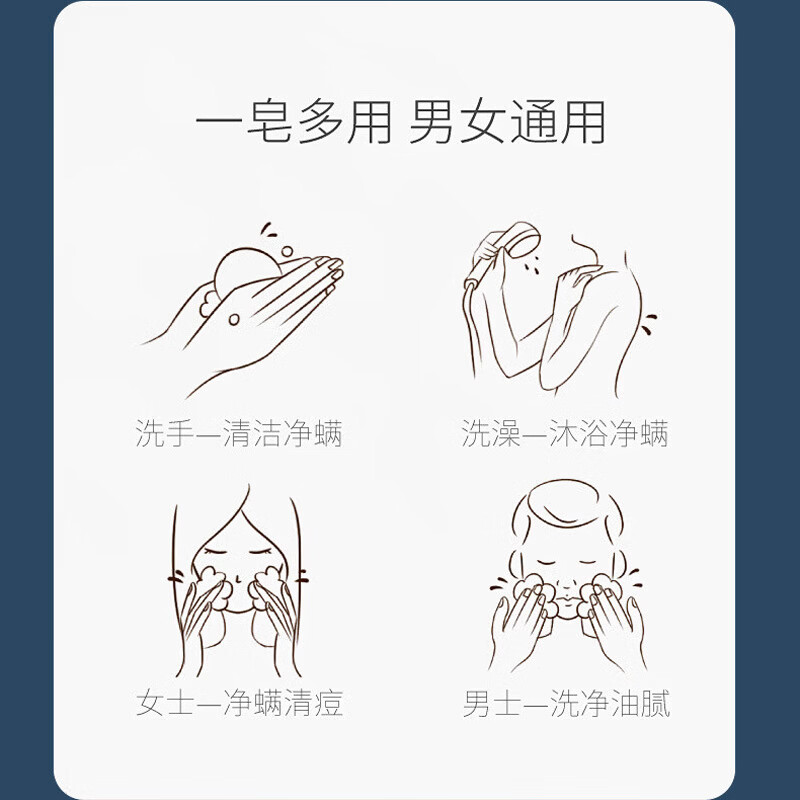 一皂多用 男女通用

洗手—清洁净螨

洗澡—沐浴净螨

女士—净螨清痘

男士—洗净油腻