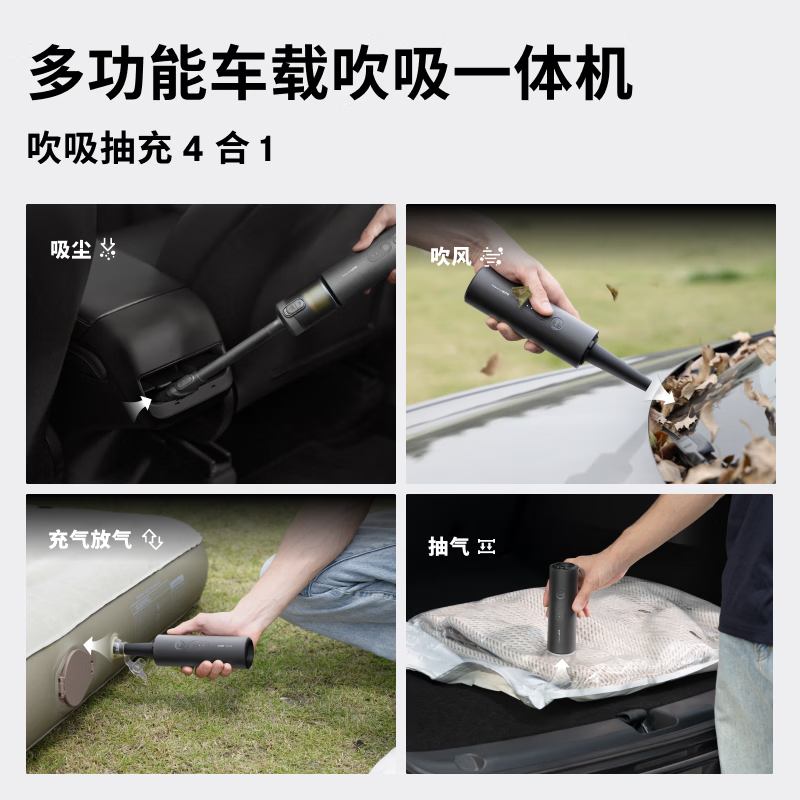 多功能车载吹吸一体机

吹吸抽充 4 合 1

吸尘

吹风

充气放气

抽气