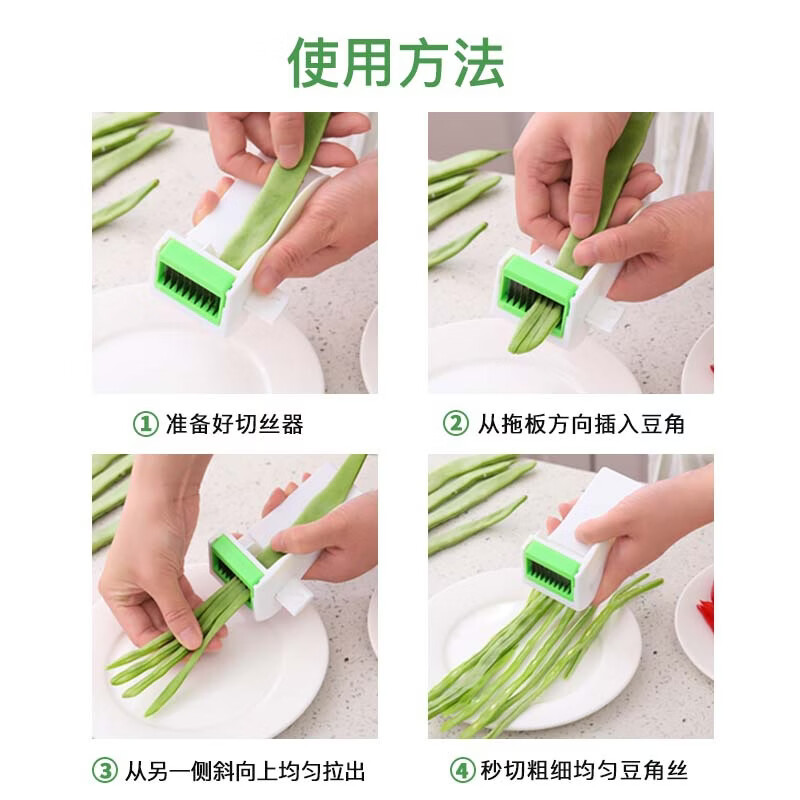 使用方法

① 准备好切丝器

② 从拖板方向插入豆角

③ 从另一侧斜向上均匀拉出

④ 秒切粗细均匀豆角丝