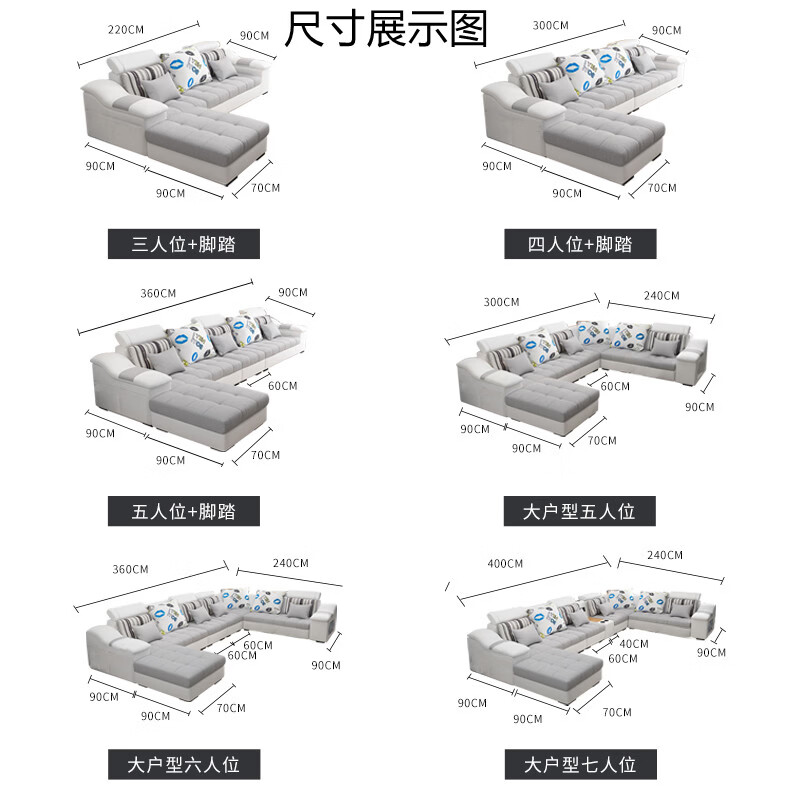 尺寸展示图

220CM
90CM
90CM
90CM
70CM
三人位+脚踏

300CM
90CM
90CM
90CM
70CM
四人位+脚踏

360CM
90CM
60CM
90CM
90CM
70CM
五人位+脚踏

300CM
240CM
60CM
90CM
90CM
90CM
70CM
大户型五人位

360CM
240CM
60CM
60CM
90CM
90CM
90CM
70CM
大户型六人位

400CM
240CM
40CM
60CM
90CM
90CM
90CM
70CM
大户型七人位