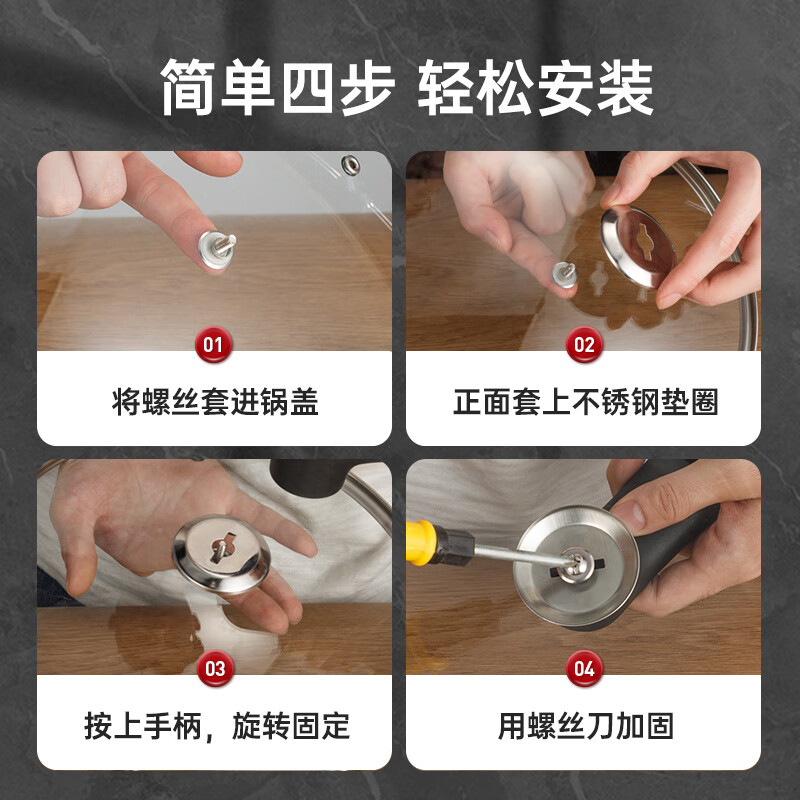 简单四步 轻松安装

01
将螺丝套进锅盖

02
正面套上不锈钢垫圈

03
按上手柄，旋转固定

04
用螺丝刀加固