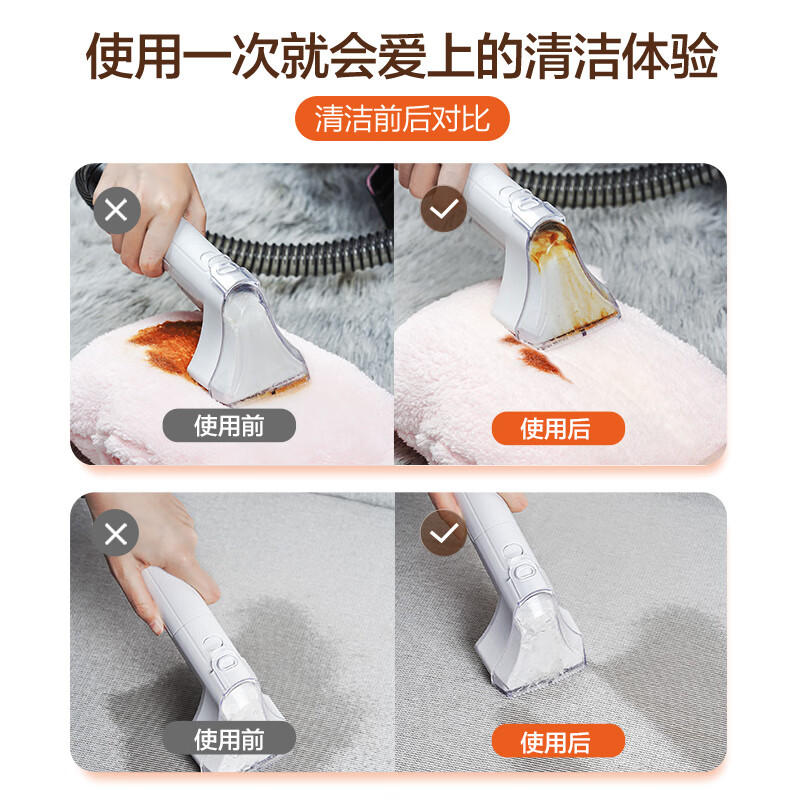 使用一次就会爱上的清洁体验

清洁前后对比

使用前

使用后

使用前

使用后