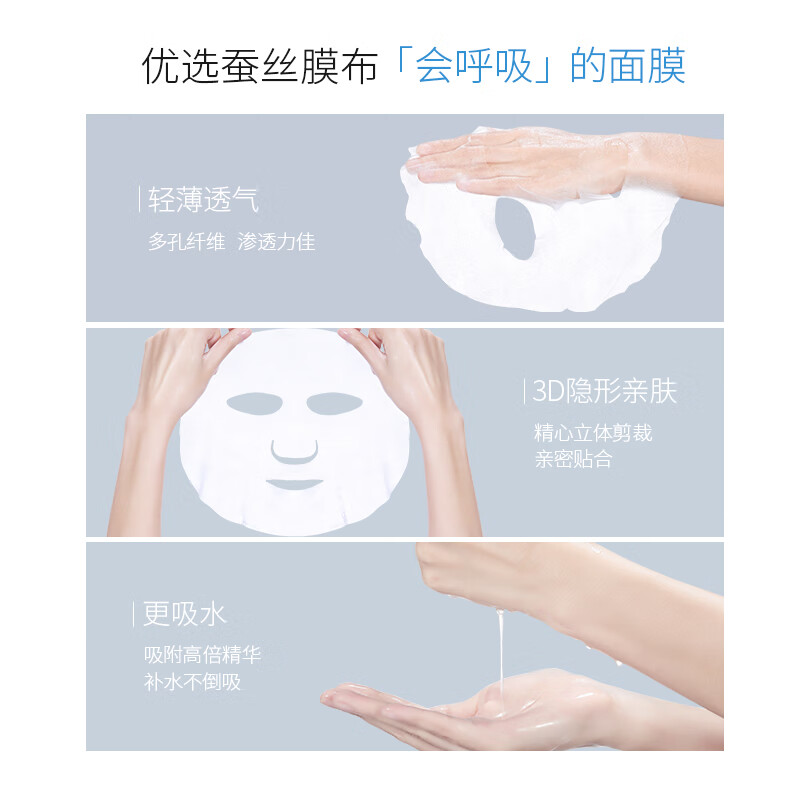 优选蚕丝膜布「会呼吸」的面膜

轻薄透气
多孔纤维 渗透力佳

3D隐形亲肤
精心立体剪裁
亲密贴合

更吸水
吸附高倍精华
补水不倒吸