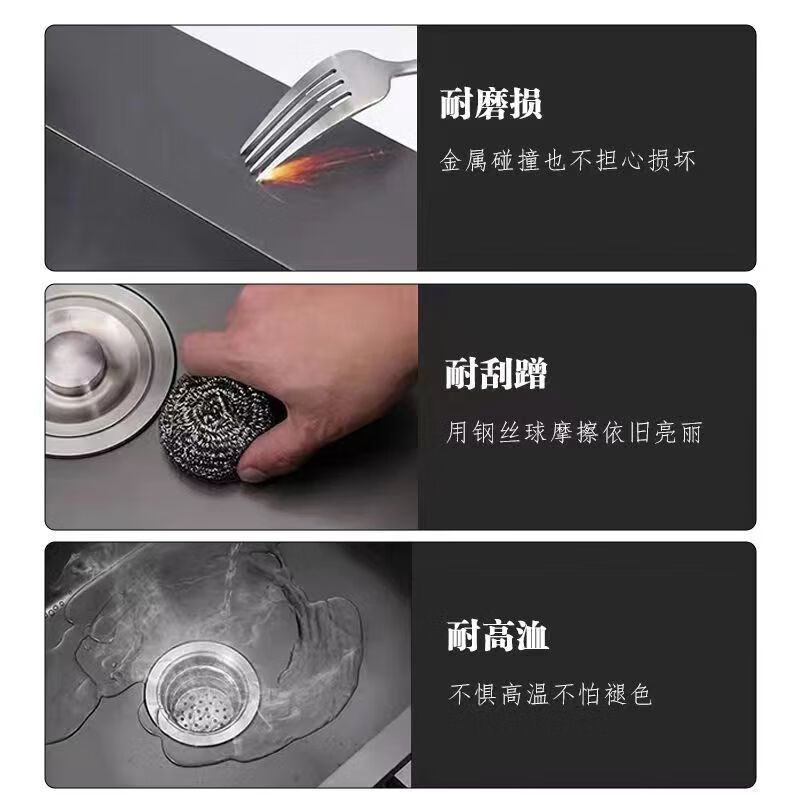 耐磨损

金属碰撞也不担心损坏

耐刮蹭

用钢丝球摩擦依旧亮丽

耐高温

不惧高温不怕褪色