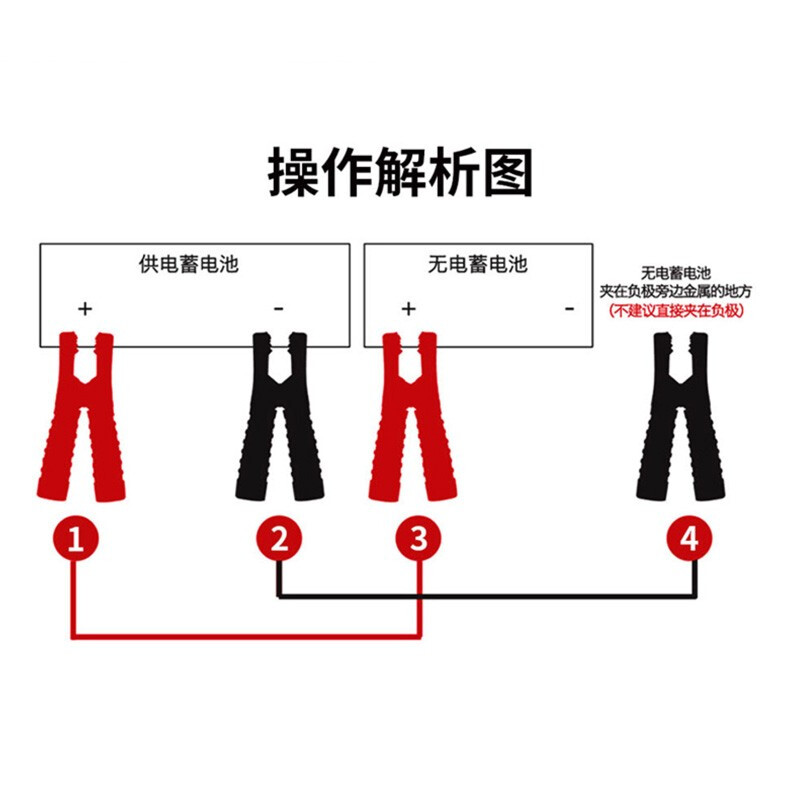 操作解析图

供电蓄电池

+

-

无电蓄电池

+

-

无电蓄电池
夹在负极旁边金属的地方
(不建议直接夹在负极)

1

2

3

4