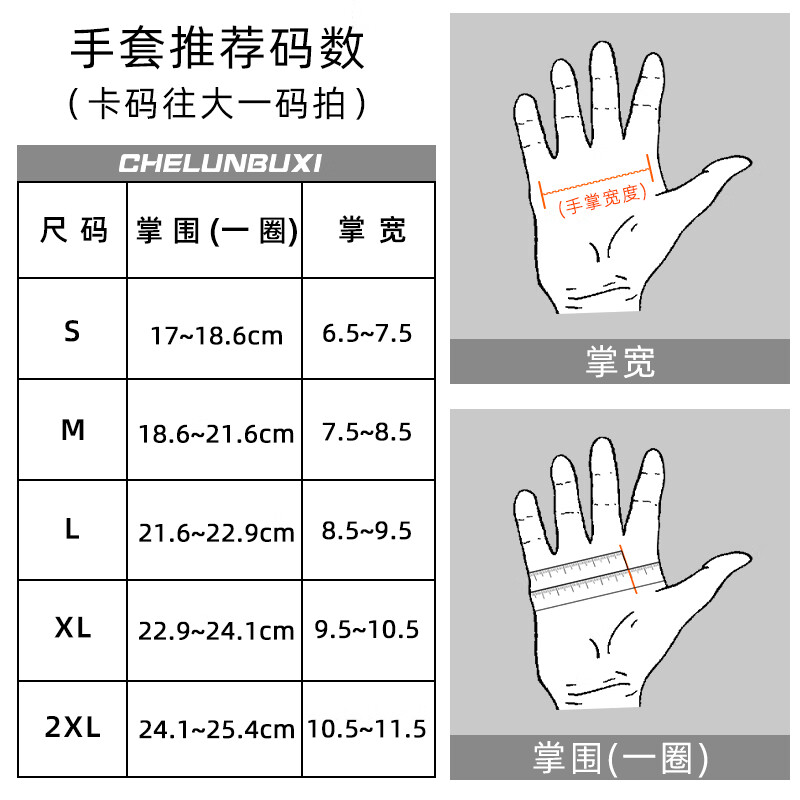 手套推荐码数
（卡码往大一码拍）

CHELUNBUXI

| 尺码 | 掌围(一圈) | 掌宽 |
|---|---|---|
| S | 17~18.6cm | 6.5~7.5 |
| M | 18.6~21.6cm | 7.5~8.5 |
| L | 21.6~22.9cm | 8.5~9.5 |
| XL | 22.9~24.1cm | 9.5~10.5 |
| 2XL | 24.1~25.4cm | 10.5~11.5 |

(手掌宽度)

掌宽

掌围(一圈)