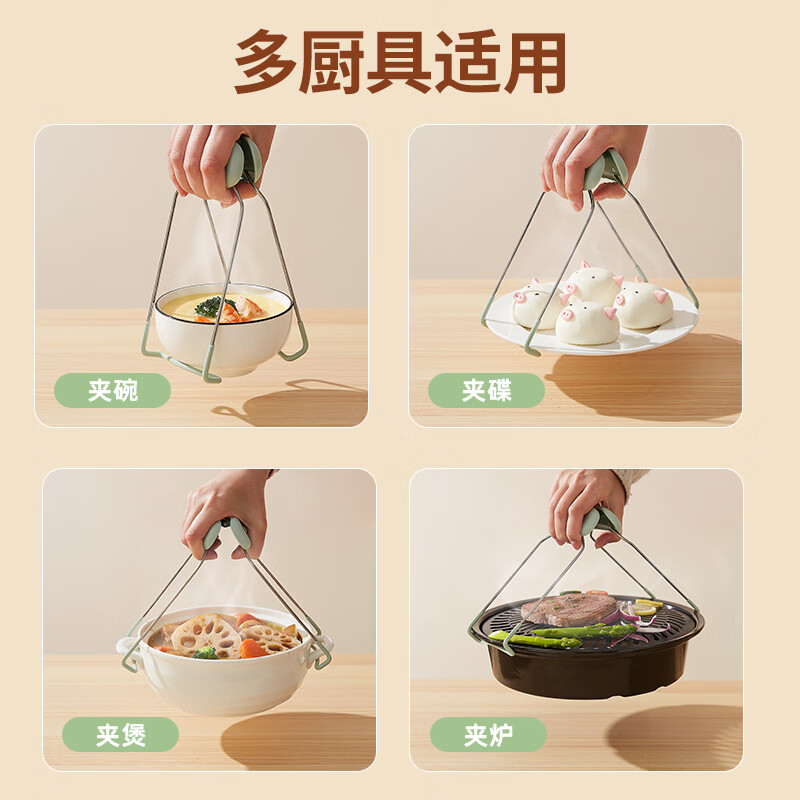 多厨具适用

夹碗

夹碟

夹煲

夹炉