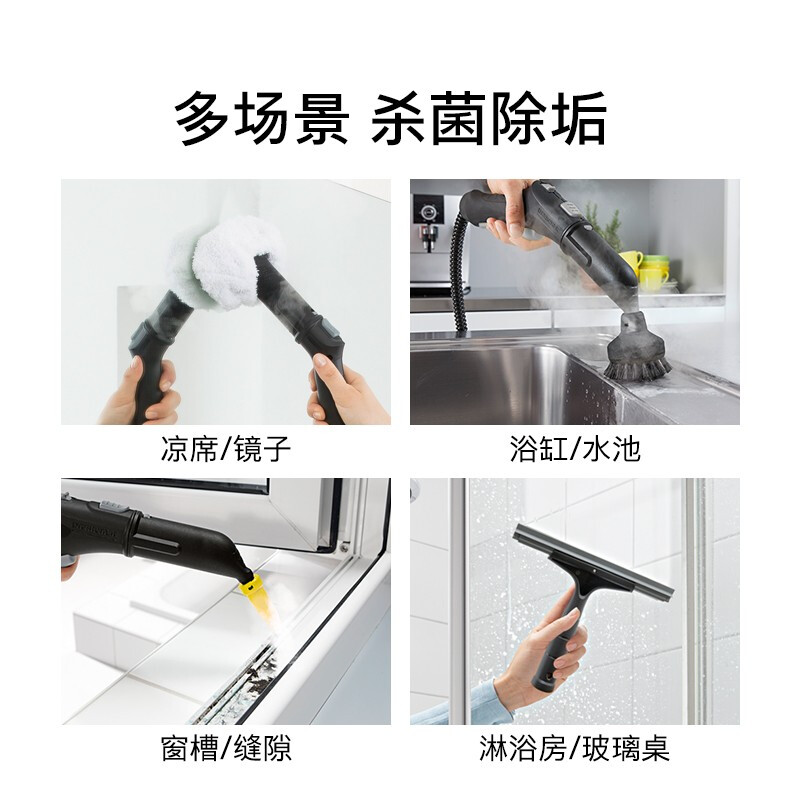 多场景 杀菌除垢

凉席/镜子

浴缸/水池

窗槽/缝隙

淋浴房/玻璃桌