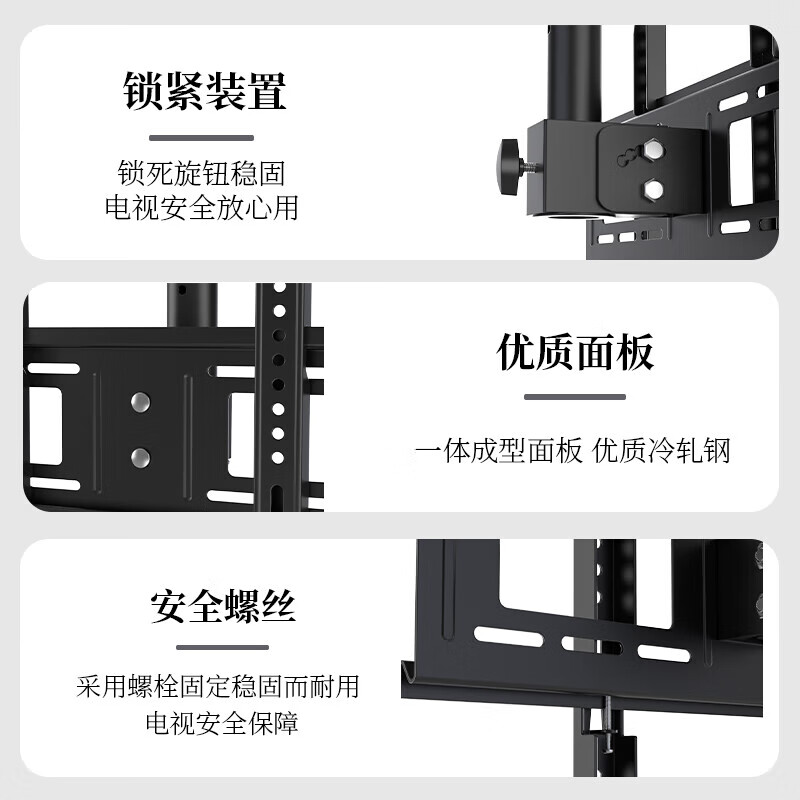 锁紧装置

锁死旋钮稳固
电视安全放心用

优质面板

一体成型面板 优质冷轧钢

安全螺丝

采用螺栓固定稳固而耐用
电视安全保障