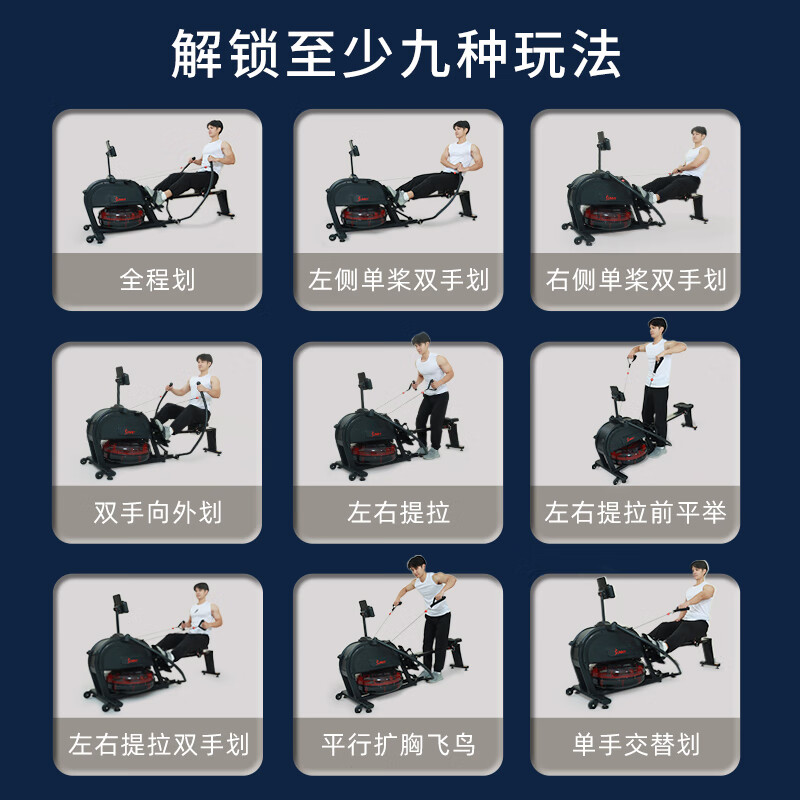 解锁至少九种玩法

全程划

左侧单桨双手划

右侧单桨双手划

双手向外划

左右提拉

左右提拉前平举

左右提拉双手划

平行扩胸飞鸟

单手交替划