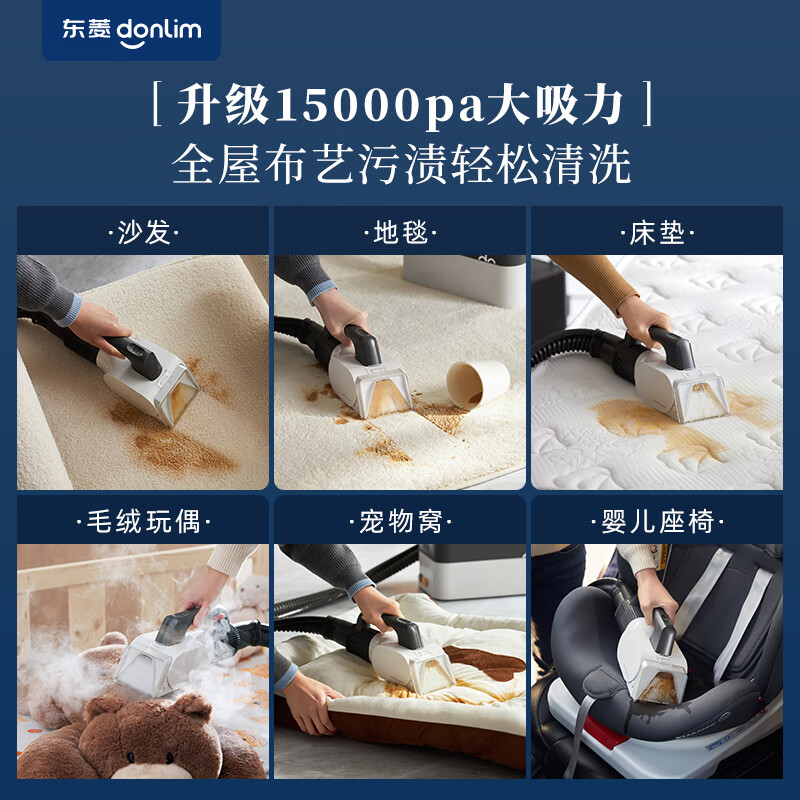 东菱 donlim

[ 升级15000pa大吸力 ]
全屋布艺污渍轻松清洗

·沙发·

·地毯·

·床垫·

·毛绒玩偶·

·宠物窝·

·婴儿座椅·