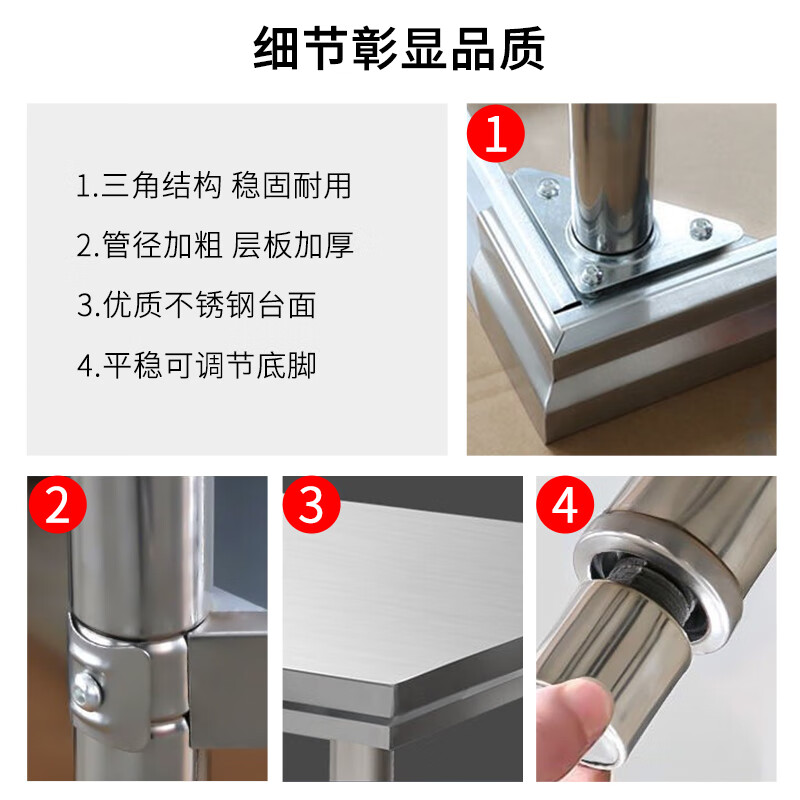 细节彰显品质

1.三角结构 稳固耐用

2.管径加粗 层板加厚

3.优质不锈钢台面

4.平稳可调节底脚

1

2

3

4