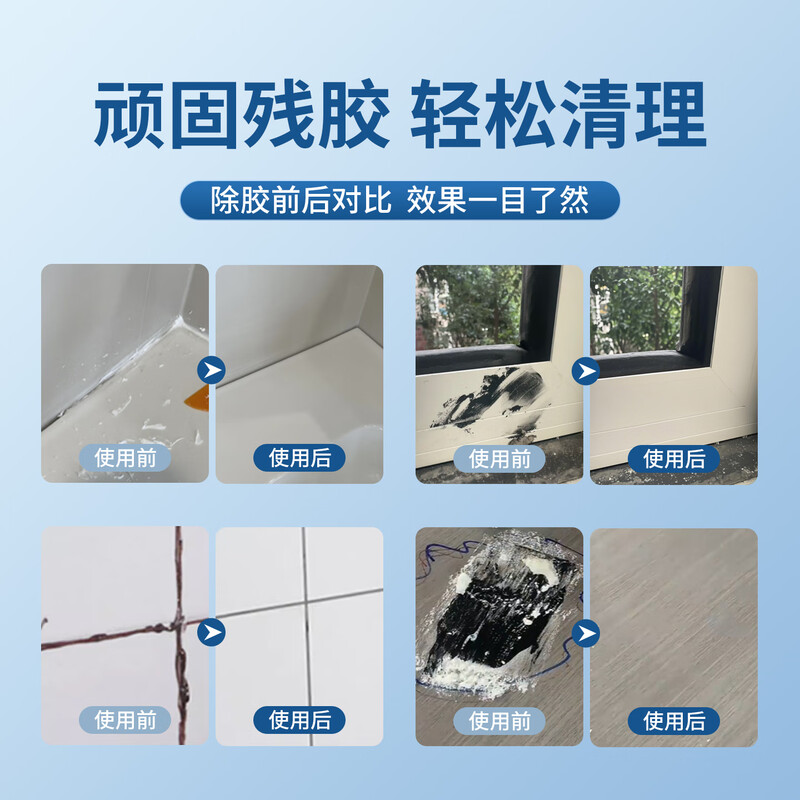 顽固残胶 轻松清理

除胶前后对比 效果一目了然

使用前

使用后

使用前

使用后

使用前

使用后

使用前

使用后