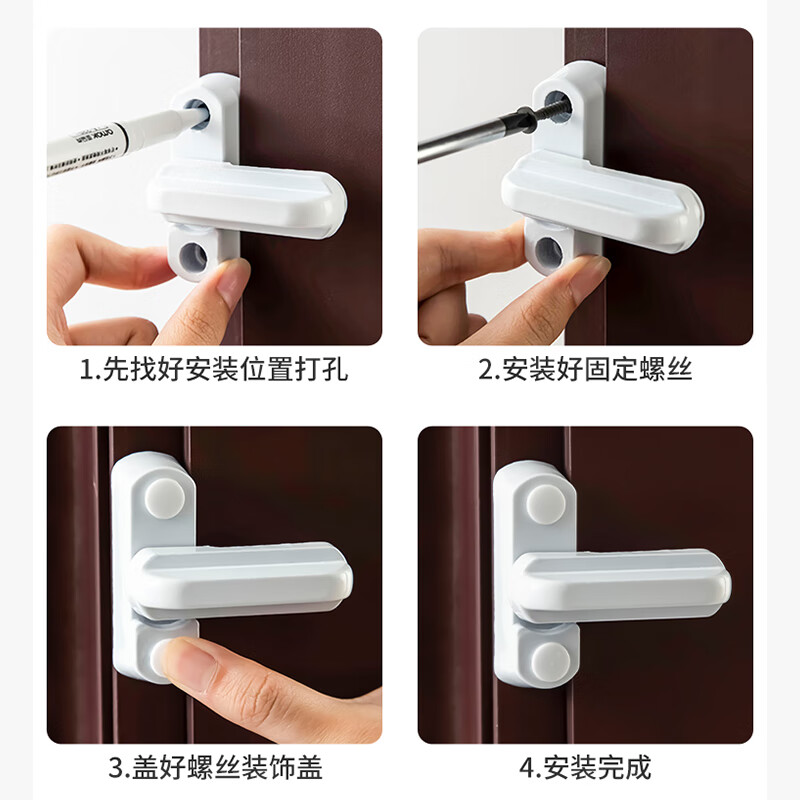 1.先找好安装位置打孔

2.安装好固定螺丝

3.盖好螺丝装饰盖

4.安装完成