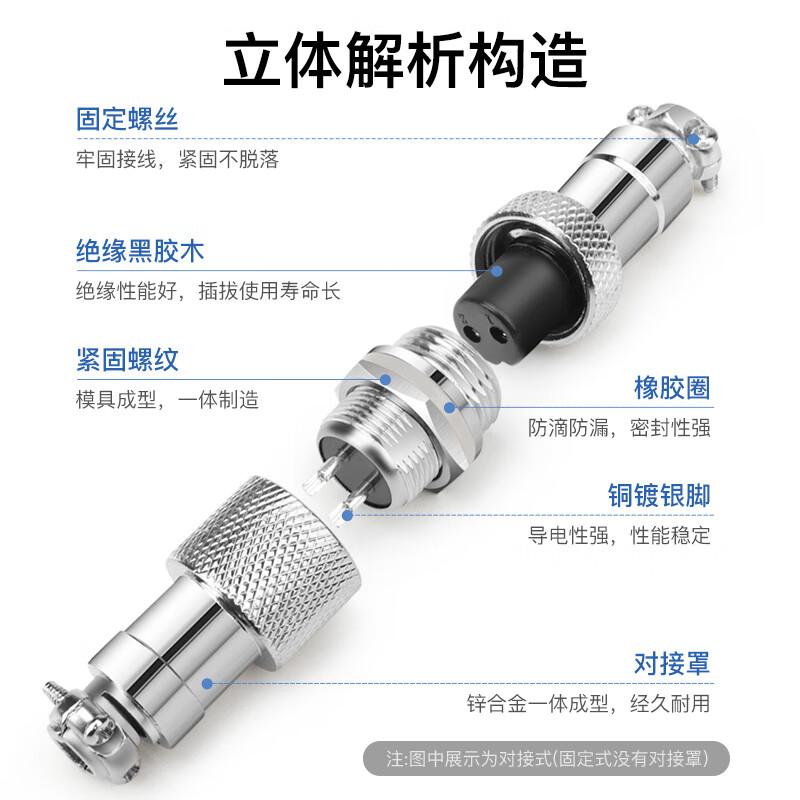 立体解析构造

固定螺丝
牢固接线，紧固不脱落

绝缘黑胶木
绝缘性能好，插拔使用寿命长

紧固螺纹
模具成型，一体制造

橡胶圈
防滴防漏，密封性强

铜镀银脚
导电性强，性能稳定

对接罩
锌合金一体成型，经久耐用

注:图中展示为对接式(固定式没有对接罩)