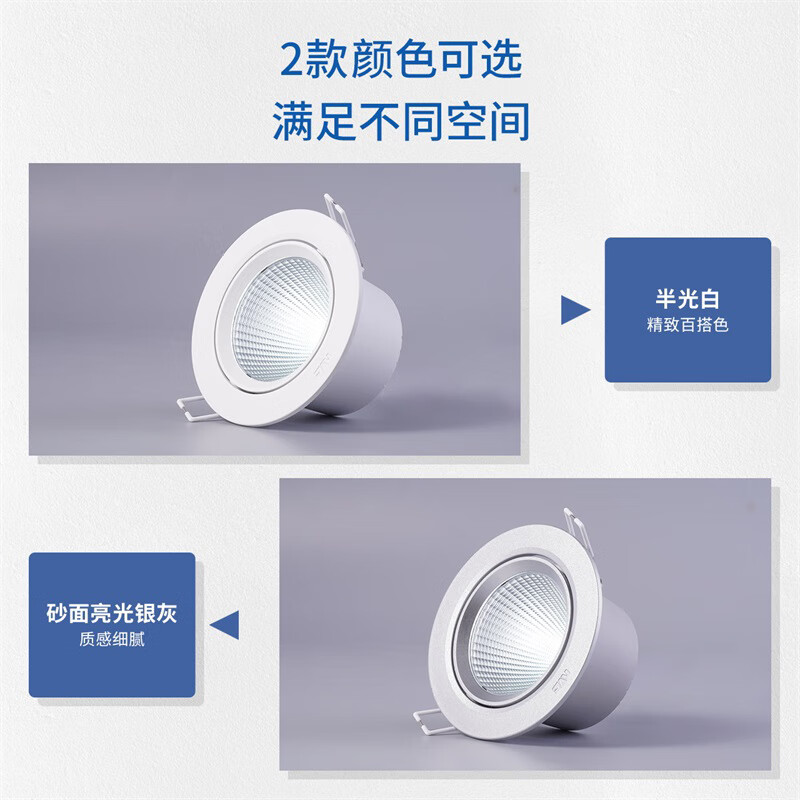 2款颜色可选
满足不同空间

半光白
精致百搭色

砂面亮光银灰
质感细腻