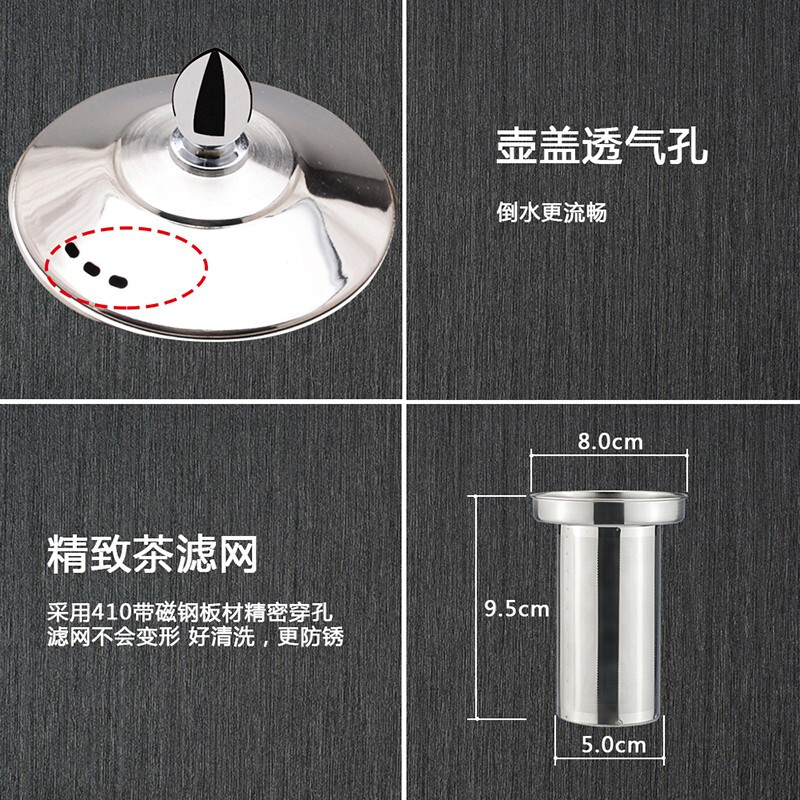 壶盖透气孔

倒水更流畅

精致茶滤网

采用410带磁钢板材精密穿孔
滤网不会变形 好清洗，更防锈

8.0cm

9.5cm

5.0cm