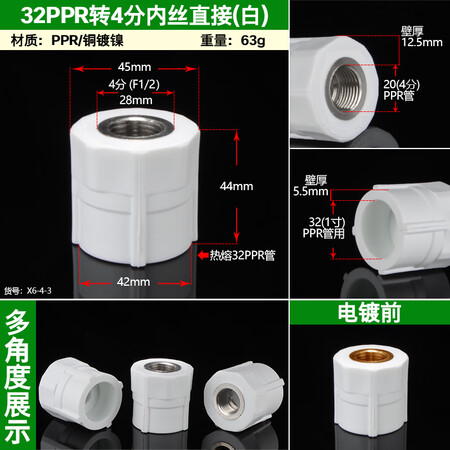 32PPR转4分内丝直接(白)

材质：PPR/铜镀镍 重量：63g

45mm
4分 (F1/2)
28mm
44mm
热熔32PPR管
42mm
货号：X6-4-3

壁厚
12.5mm
20(4分)
PPR管

壁厚
5.5mm
32(1寸)
PPR管用

多角度展示

电镀前