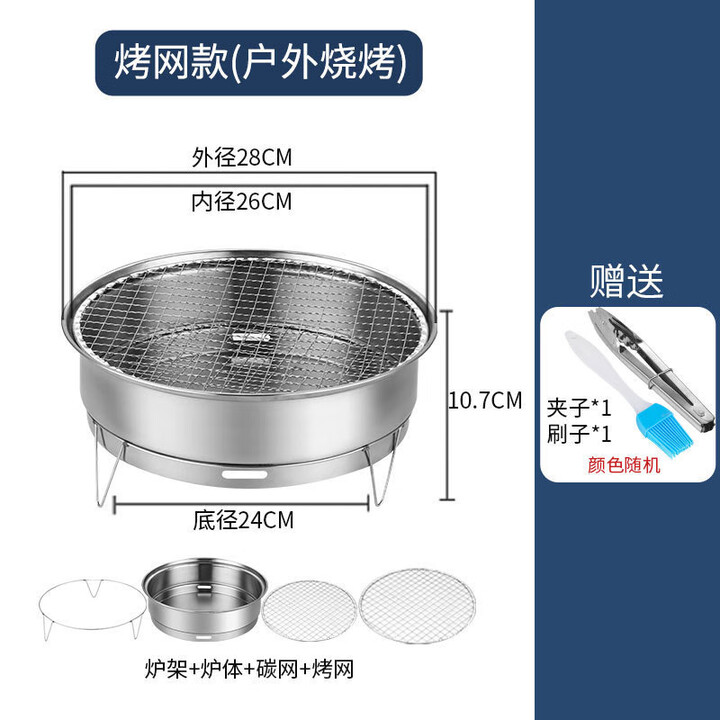 烤网款(户外烧烤)

外径28CM

内径26CM

10.7CM

底径24CM

炉架+炉体+碳网+烤网

赠送

夹子*1
刷子*1
颜色随机