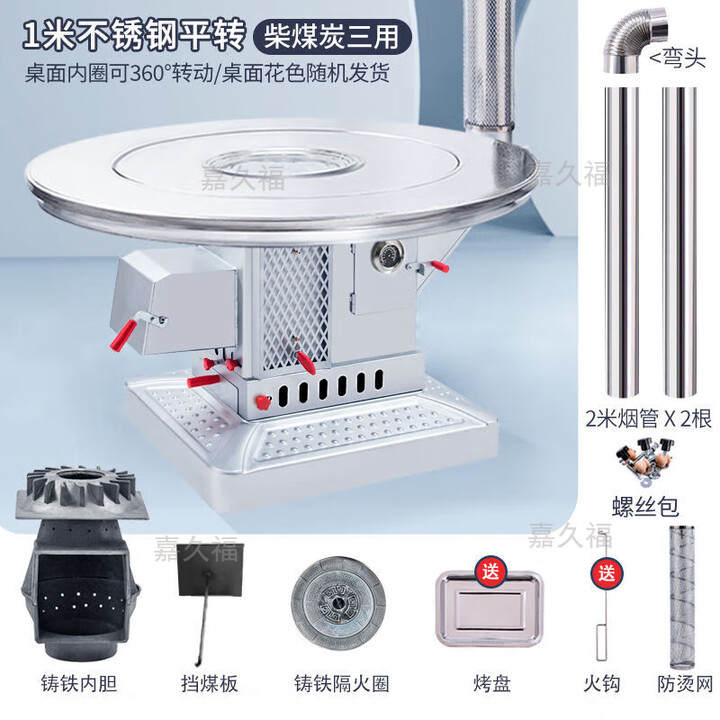 1米不锈钢平转 柴煤炭三用
桌面内圈可360°转动/桌面花色随机发货

<弯头

嘉久福

嘉久福

2米烟管 X 2根

螺丝包

嘉久福

嘉久福

送

送

铸铁内胆

挡煤板

铸铁隔火圈

烤盘

火钩

防烫网