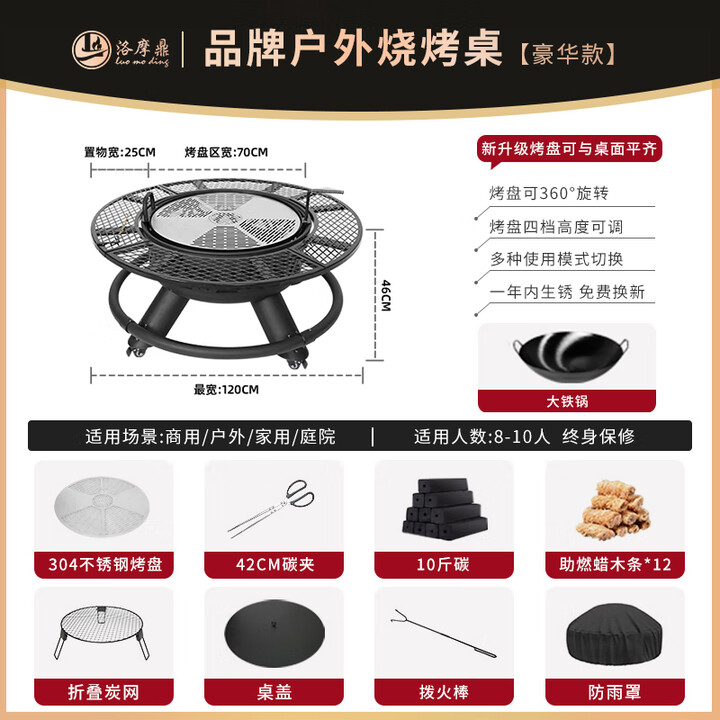 洛摩鼎
luo mo ding
品牌户外烧烤桌【豪华款】

置物宽:25CM
烤盘区宽:70CM
46CM
最宽:120CM

新升级烤盘可与桌面平齐
烤盘可360°旋转
烤盘四档高度可调
多种使用模式切换
一年内生锈 免费换新
大铁锅

适用场景:商用/户外/家用/庭院 | 适用人数:8-10人 终身保修

304不锈钢烤盘
42CM碳夹
10斤碳
助燃蜡木条*12
折叠炭网
桌盖
拨火棒
防雨罩