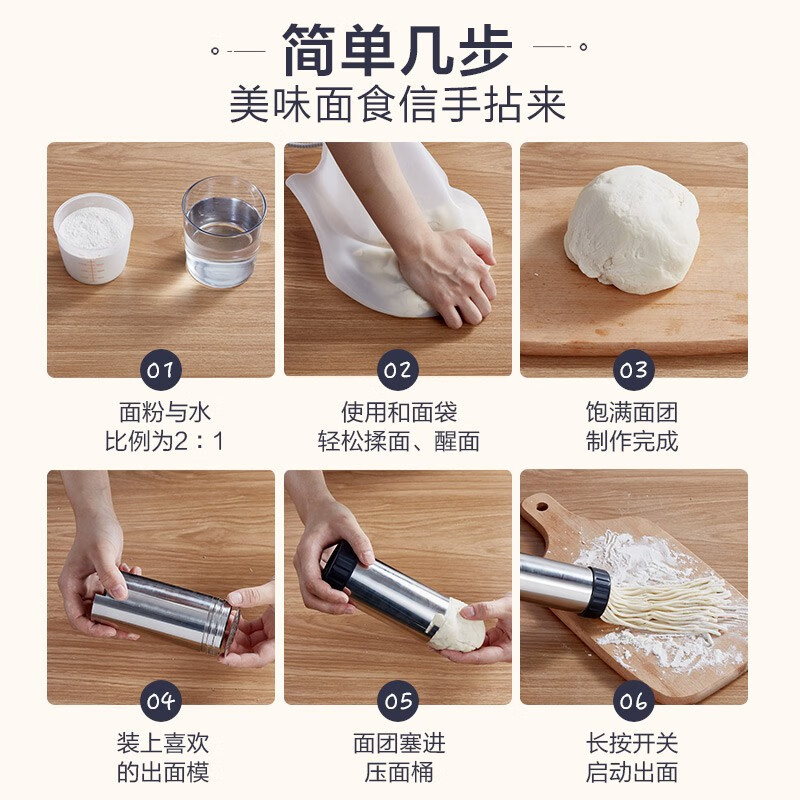 简单几步
美味面食信手拈来

01
面粉与水
比例为2：1

02
使用和面袋
轻松揉面、醒面

03
饱满面团
制作完成

04
装上喜欢
的出面模

05
面团塞进
压面桶

06
长按开关
启动出面