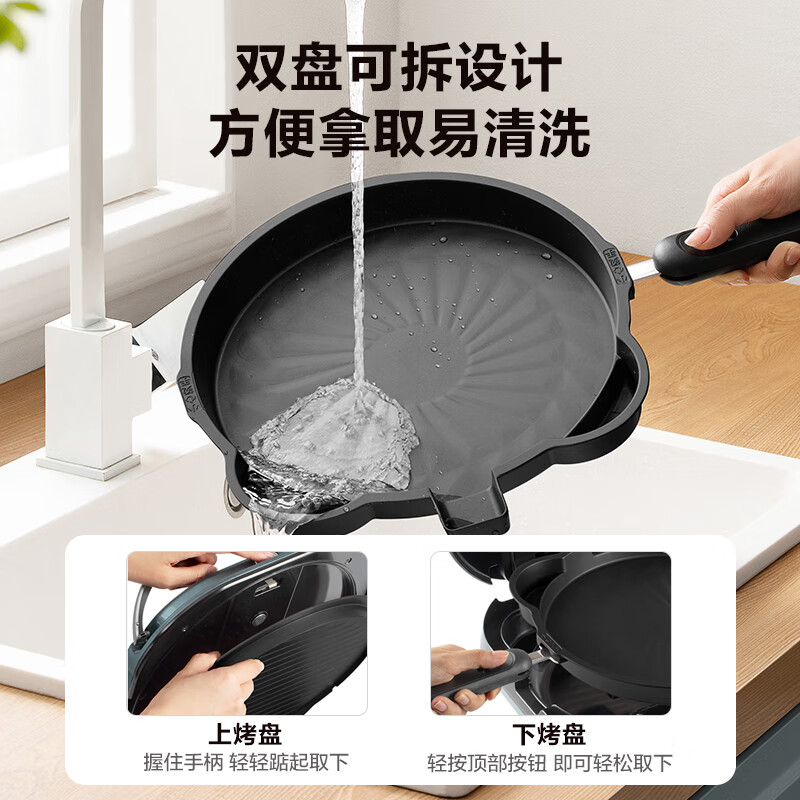 双盘可拆设计
方便拿取易清洗

上烤盘
握住手柄 轻轻踮起取下

下烤盘
轻按顶部按钮 即可轻松取下