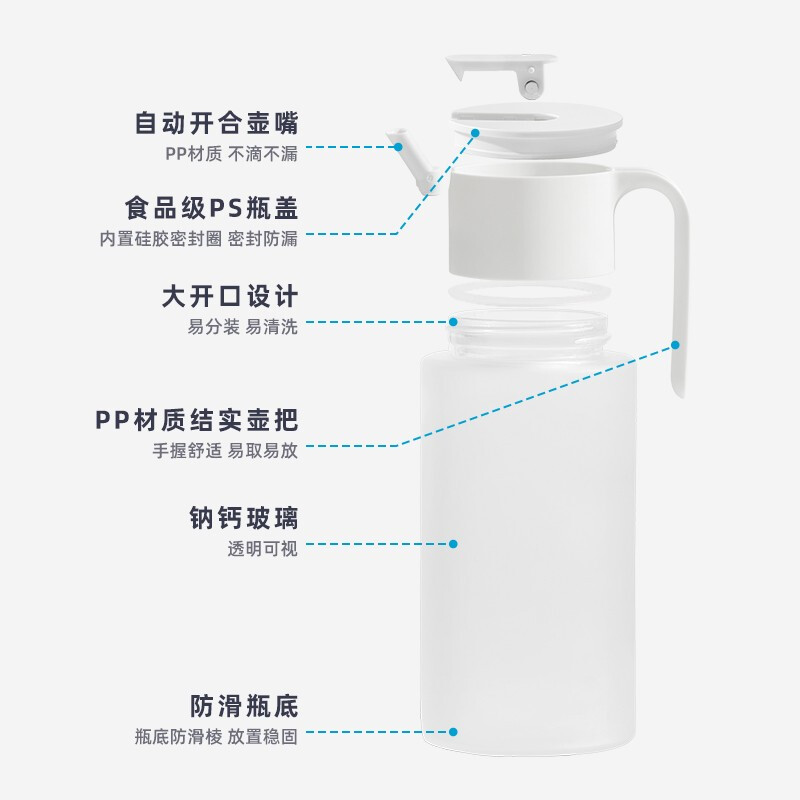 自动开合壶嘴
PP材质 不滴不漏

食品级PS瓶盖
内置硅胶密封圈 密封防漏

大开口设计
易分装 易清洗

PP材质结实壶把
手握舒适 易取易放

钠钙玻璃
透明可视

防滑瓶底
瓶底防滑棱 放置稳固