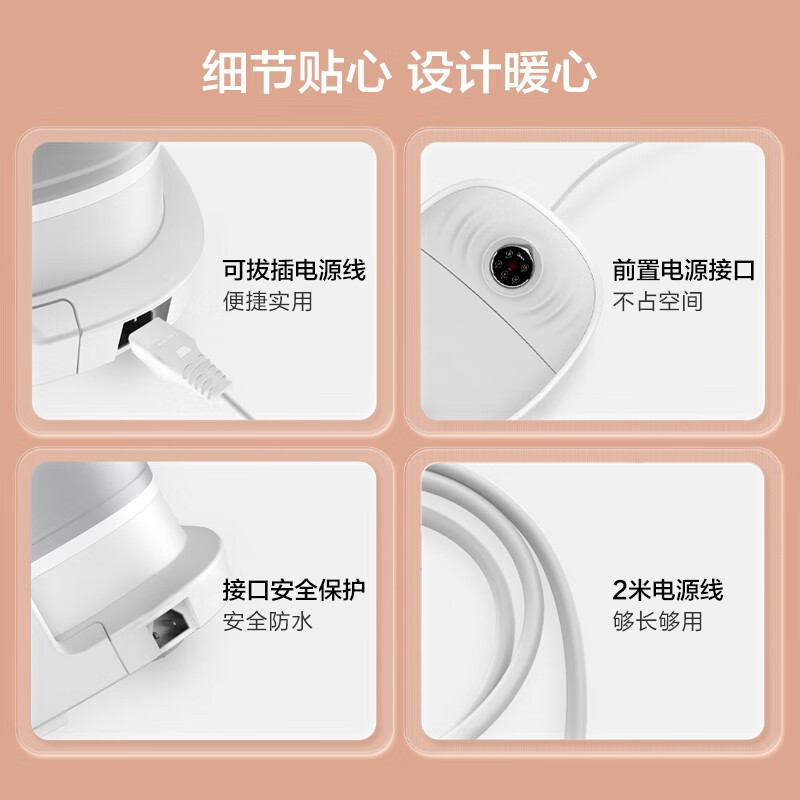 细节贴心 设计暖心

可拔插电源线
便捷实用

前置电源接口
不占空间

接口安全保护
安全防水

2米电源线
够长够用