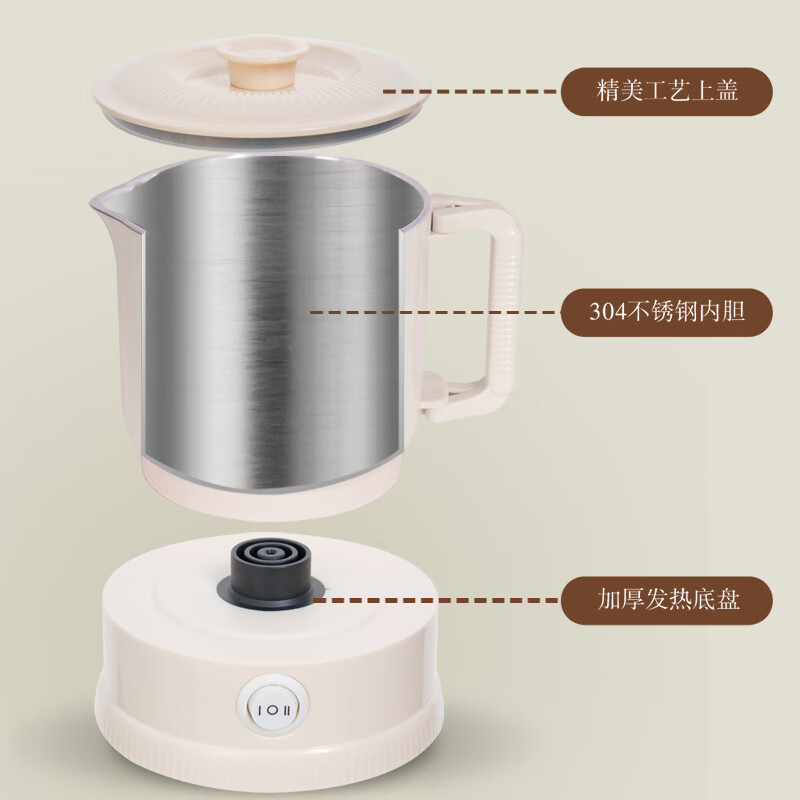 精美工艺上盖

304不锈钢内胆

加厚发热底盘

I O II