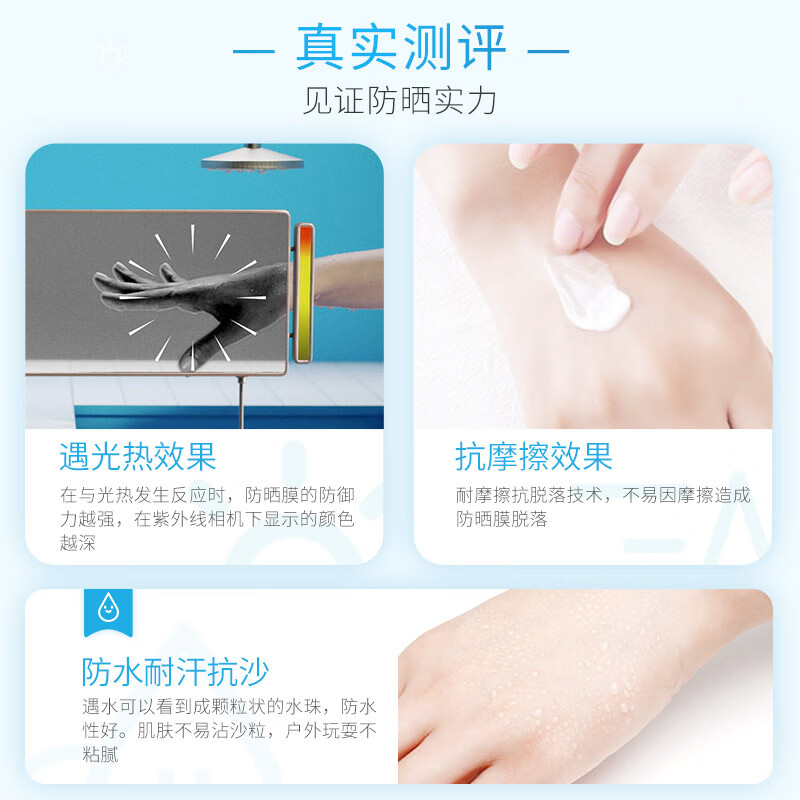 — 真实测评 —

见证防晒实力

遇光热效果

在与光热发生反应时，防晒膜的防御力越强，在紫外线相机下显示的颜色越深

抗摩擦效果

耐摩擦抗脱落技术，不易因摩擦造成防晒膜脱落

防水耐汗抗沙

遇水可以看到成颗粒状的水珠，防水性好。肌肤不易沾沙粒，户外玩耍不粘腻