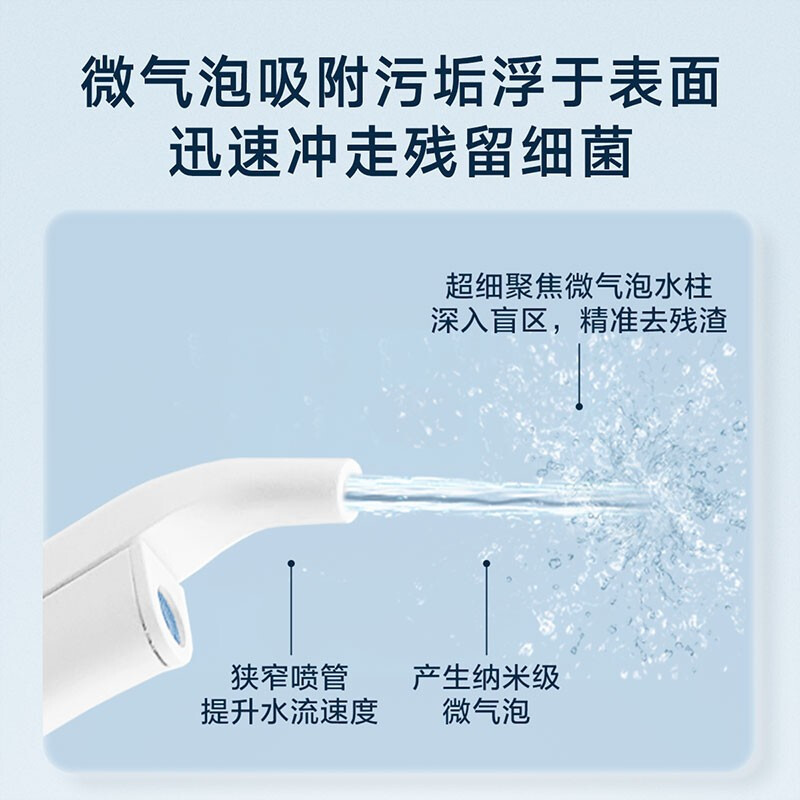 微气泡吸附污垢浮于表面
迅速冲走残留细菌

超细聚焦微气泡水柱
深入盲区，精准去残渣

狭窄喷管
提升水流速度

产生纳米级
微气泡