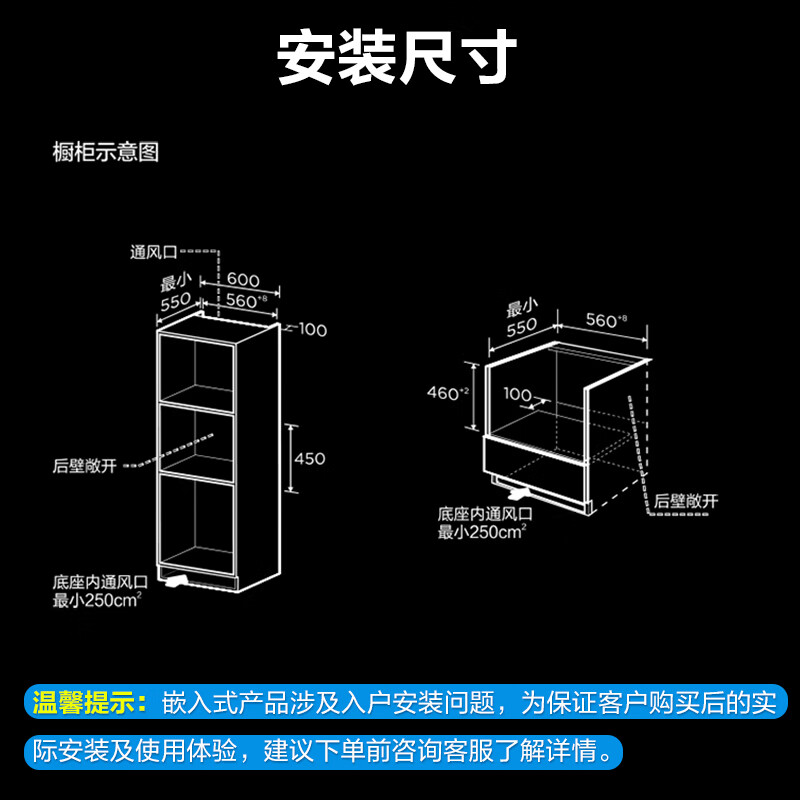 安装尺寸

橱柜示意图

通风口
最小 550
600
$560^{+8}$
100
450
后壁敞开
底座内通风口
最小$250cm^2$

最小 550
$560^{+8}$
$460^{+2}$
100
后壁敞开
底座内通风口
最小$250cm^2$

温馨提示：嵌入式产品涉及入户安装问题，为保证客户购买后的实际安装及使用体验，建议下单前咨询客服了解详情。