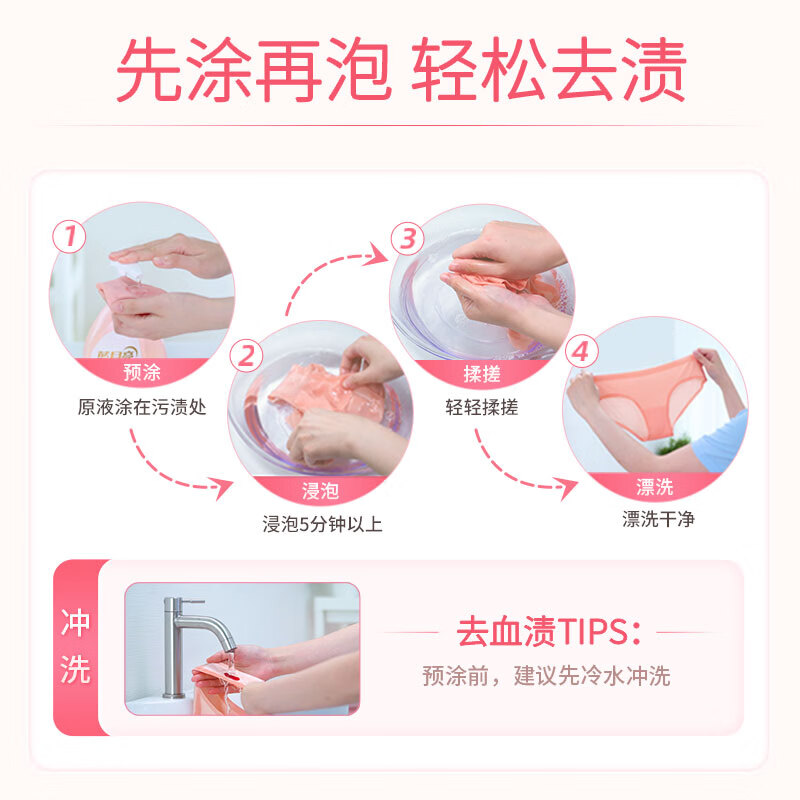 先涂再泡 轻松去渍

1
预涂
原液涂在污渍处

2
浸泡
浸泡5分钟以上

3
揉搓
轻轻揉搓

4
漂洗
漂洗干净

冲洗

去血渍TIPS:
预涂前，建议先冷水冲洗