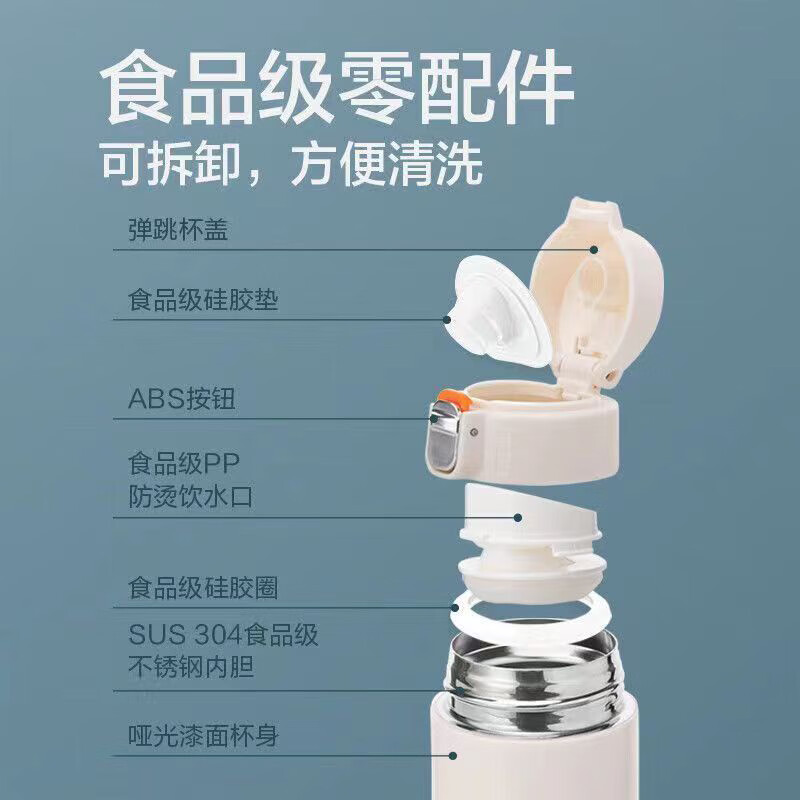 食品级零配件
可拆卸，方便清洗

弹跳杯盖

食品级硅胶垫

ABS按钮

食品级PP
防烫饮水口

食品级硅胶圈

SUS 304食品级
不锈钢内胆

哑光漆面杯身