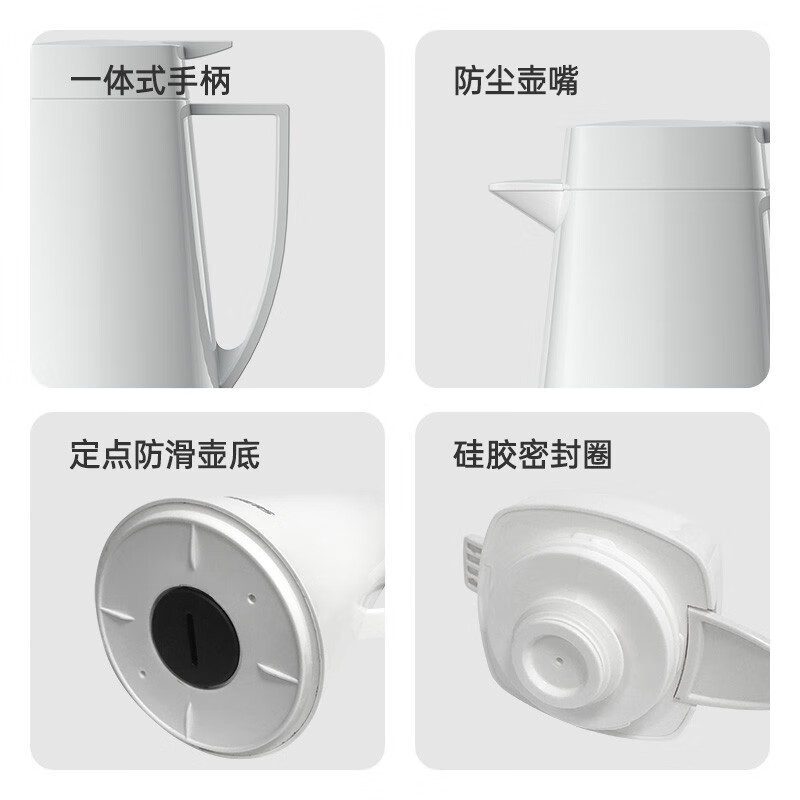 一体式手柄

防尘壶嘴

定点防滑壶底

硅胶密封圈