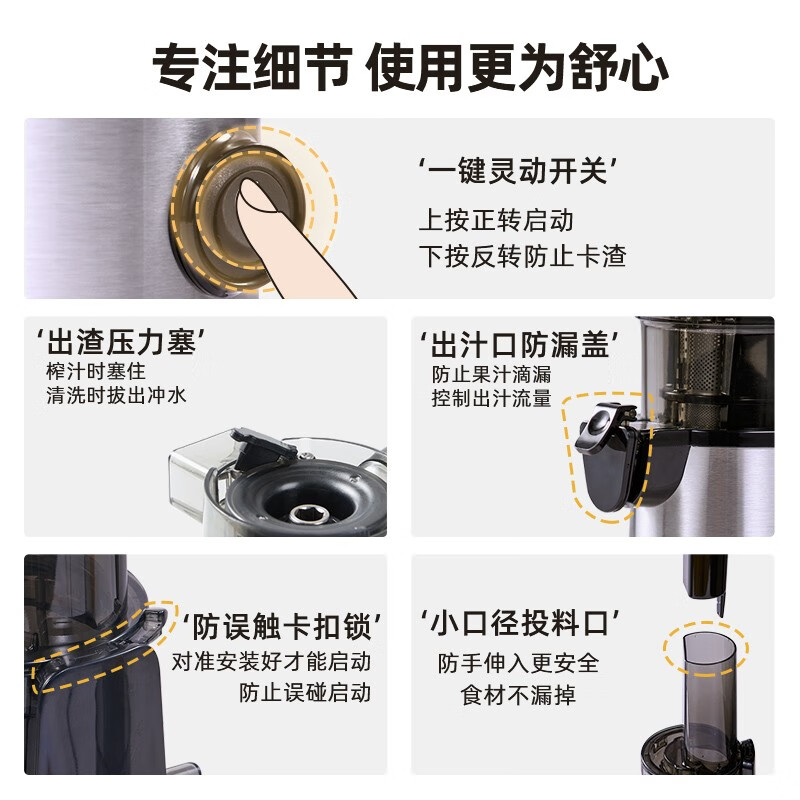 专注细节 使用更为舒心

‘一键灵动开关’
上按正转启动
下按反转防止卡渣

‘出渣压力塞’
榨汁时塞住
清洗时拔出冲水

‘出汁口防漏盖’
防止果汁滴漏
控制出汁流量

‘防误触卡扣锁’
对准安装好才能启动
防止误碰启动

‘小口径投料口’
防手伸入更安全
食材不漏掉