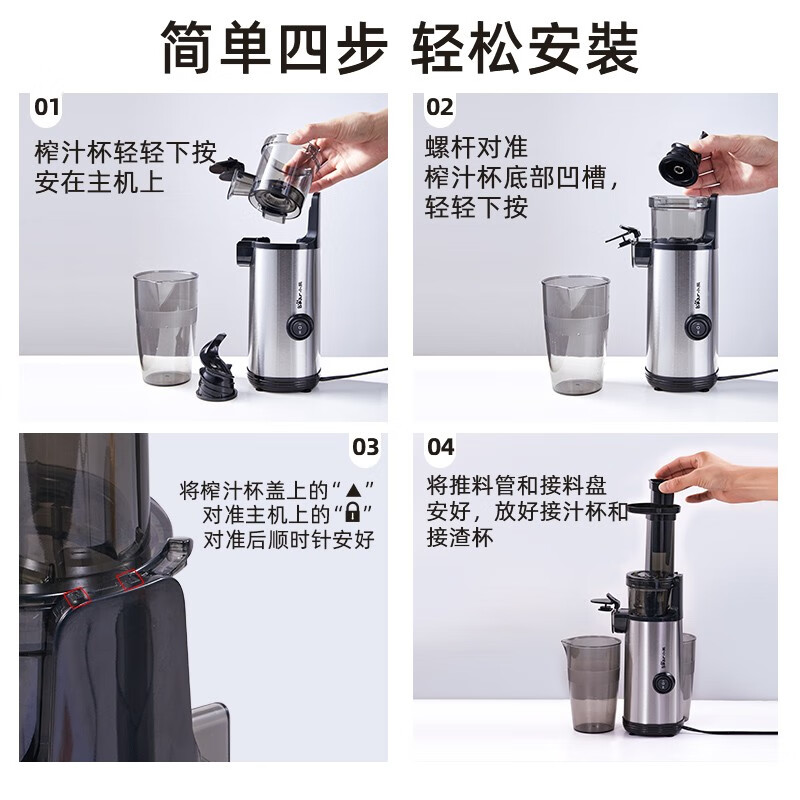 简单四步 轻松安装

01
榨汁杯轻轻下按
安在主机上

02
螺杆对准
榨汁杯底部凹槽，
轻轻下按

03
将榨汁杯盖上的“▲”
对准主机上的“🔒”
对准后顺时针安好

04
将推料管和接料盘
安好，放好接汁杯和
接渣杯