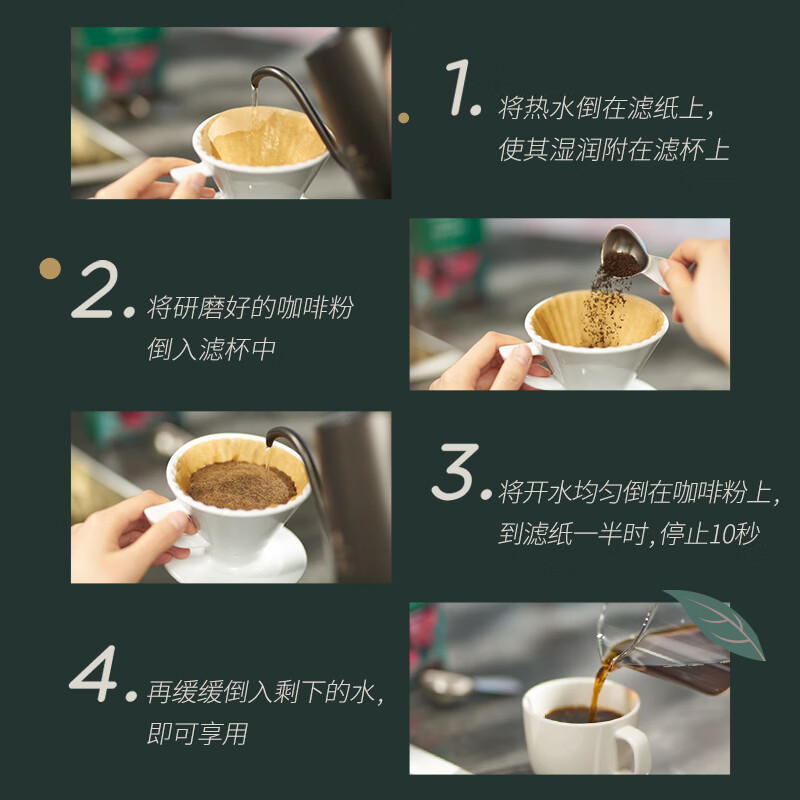 1. 将热水倒在滤纸上，使其湿润附在滤杯上

2. 将研磨好的咖啡粉倒入滤杯中

3. 将开水均匀倒在咖啡粉上，到滤纸一半时，停止10秒

4. 再缓缓倒入剩下的水，即可享用