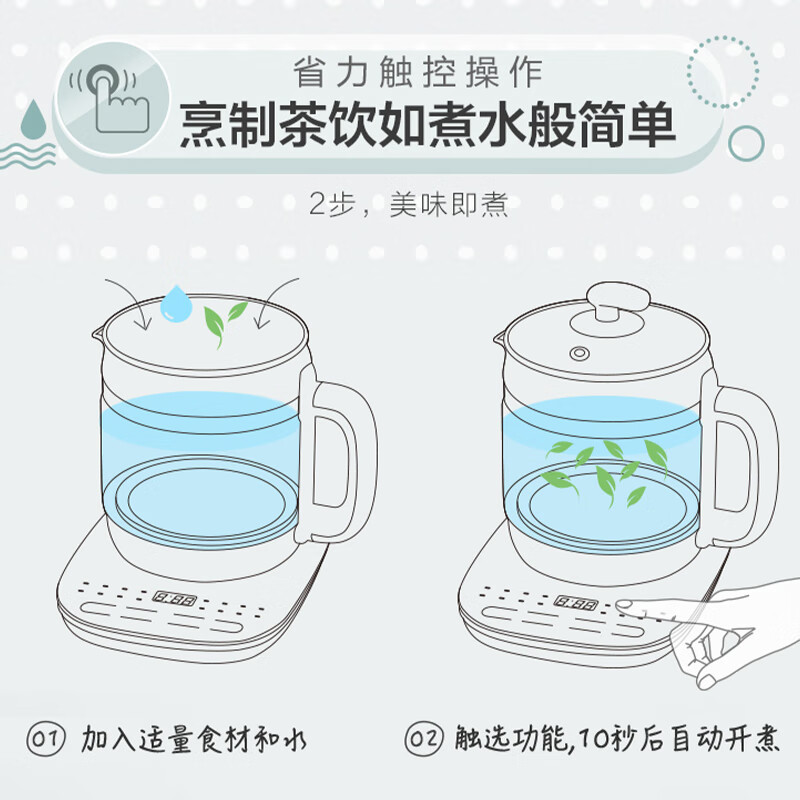 省力触控操作
烹制茶饮如煮水般简单

2步，美味即煮

01 加入适量食材和水

02 触选功能,10秒后自动开煮