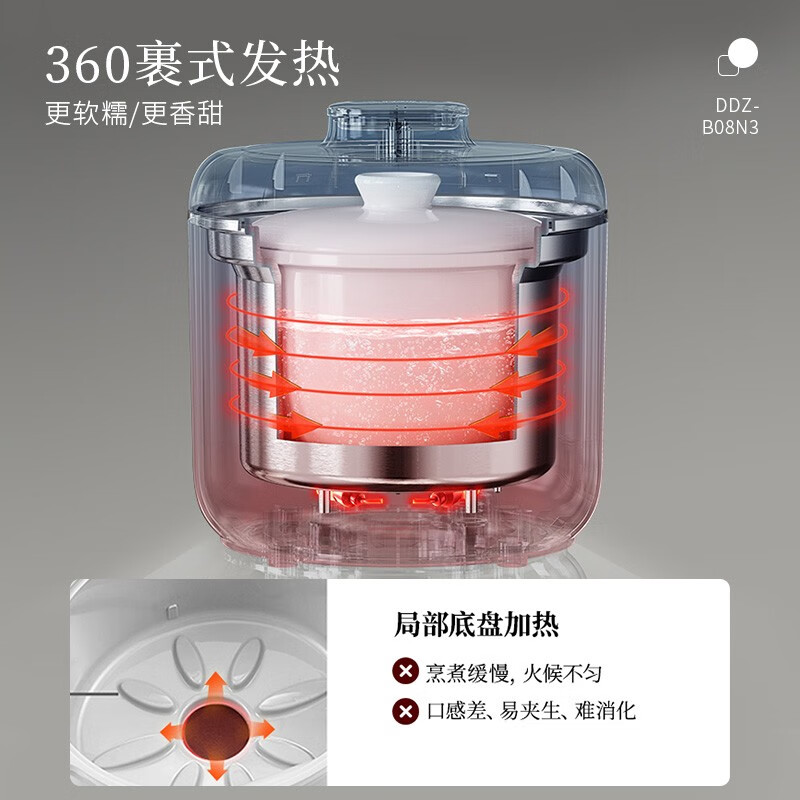 360裹式发热
更软糯/更香甜

DDZ-B08N3

局部底盘加热

烹煮缓慢，火候不匀

口感差、易夹生、难消化