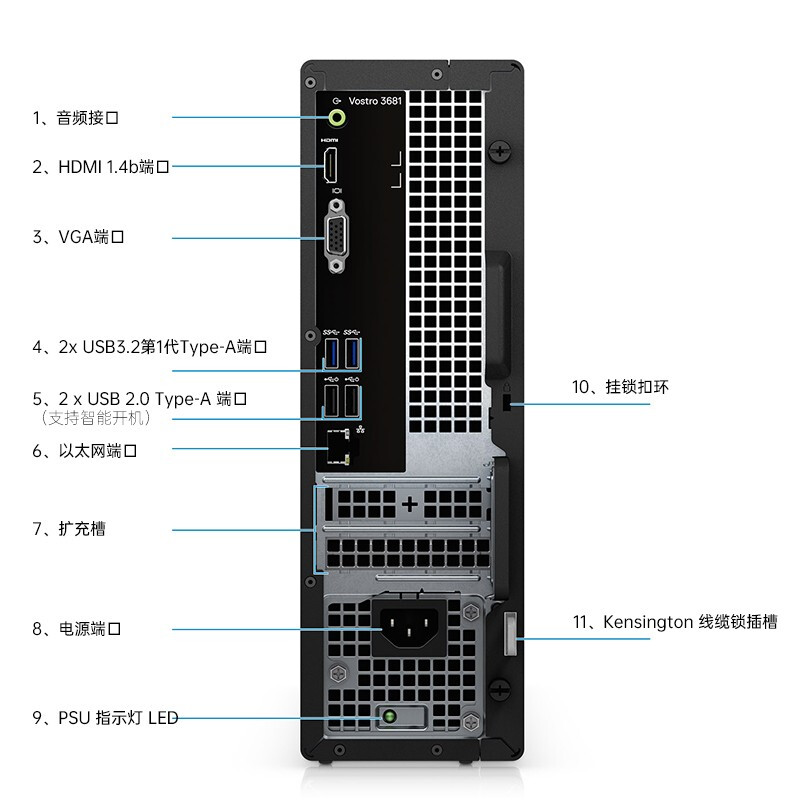 1、音频接口

2、HDMI 1.4b端口

3、VGA端口

4、2x USB3.2第1代Type-A端口

5、2 x USB 2.0 Type-A 端口
（支持智能开机）

6、以太网端口

7、扩充槽

8、电源端口

9、PSU 指示灯 LED

Vostro 3681

HDMI

10、挂锁扣环

11、Kensington 线缆锁插槽