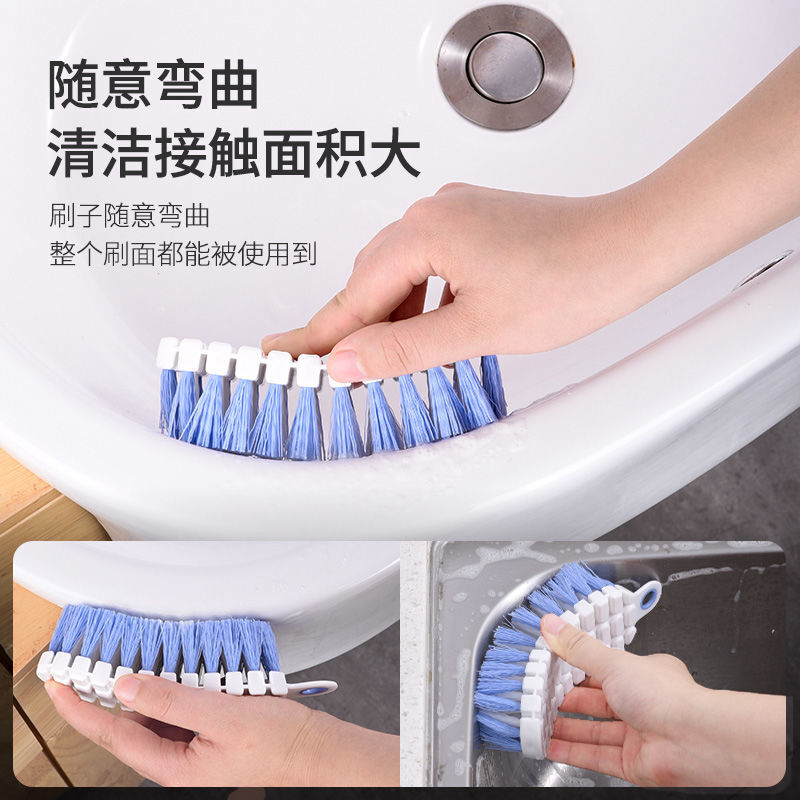 随意弯曲
清洁接触面积大

刷子随意弯曲
整个刷面都能被使用到